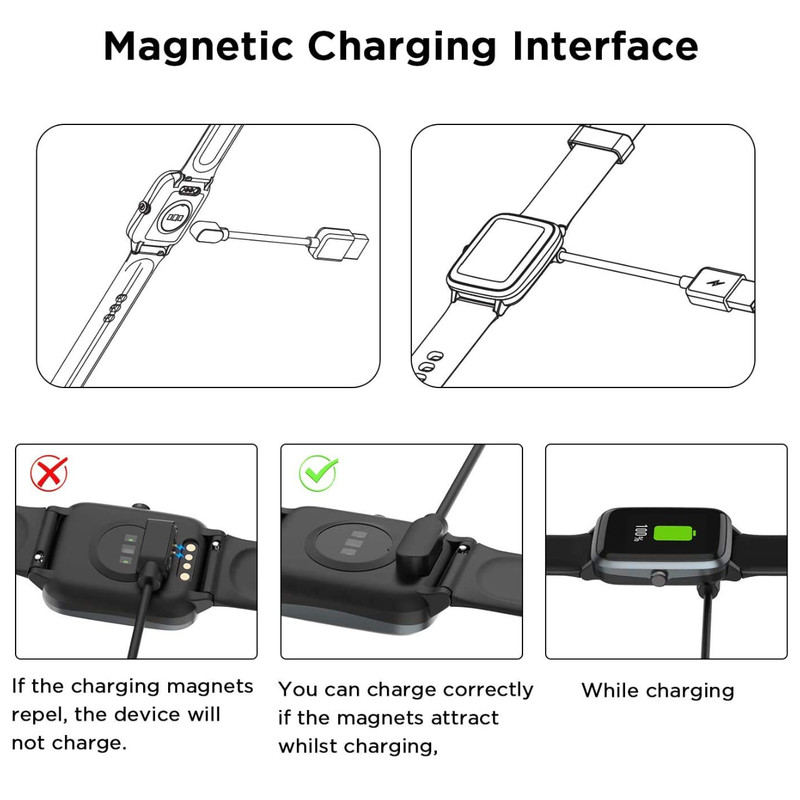 Magnetic Charging Interface

100%

If the charging magnets repel, the device will not charge.

You can charge correctly if the magnets attract whilst charging,

While charging