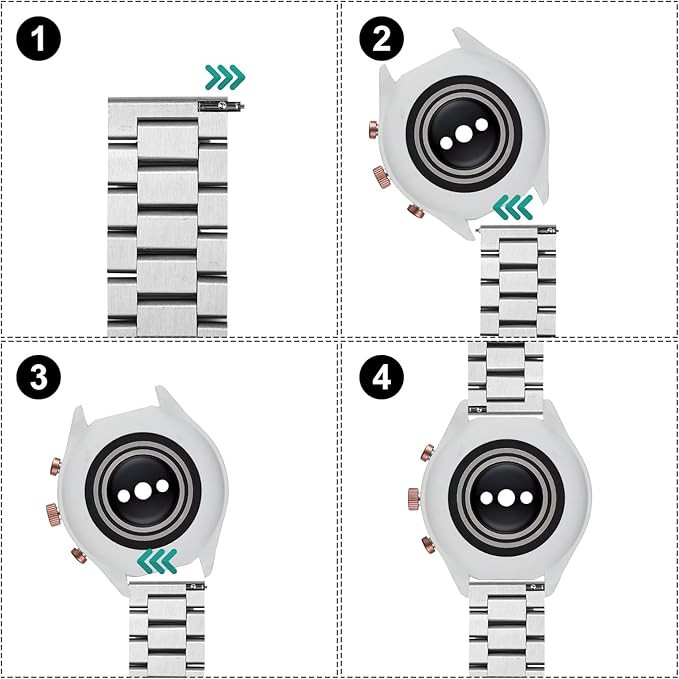 1

2

3

4