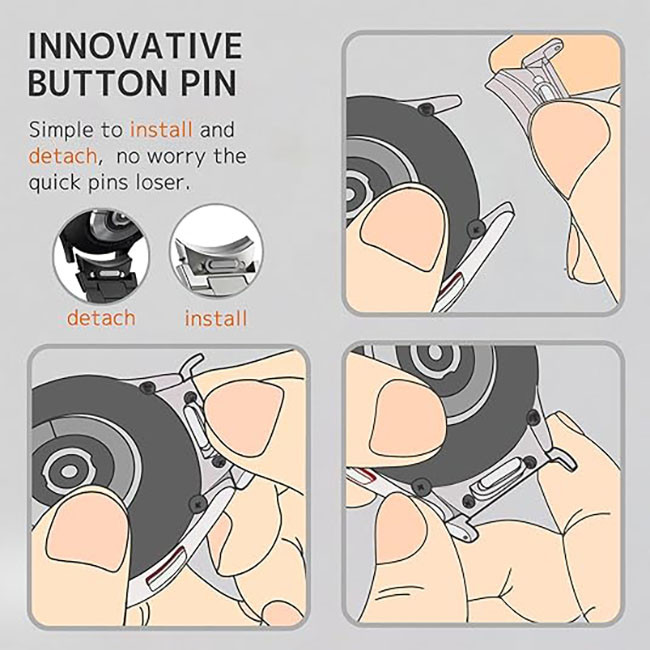 INNOVATIVE BUTTON PIN

Simple to install and detach, no worry the quick pins loser.

detach

install