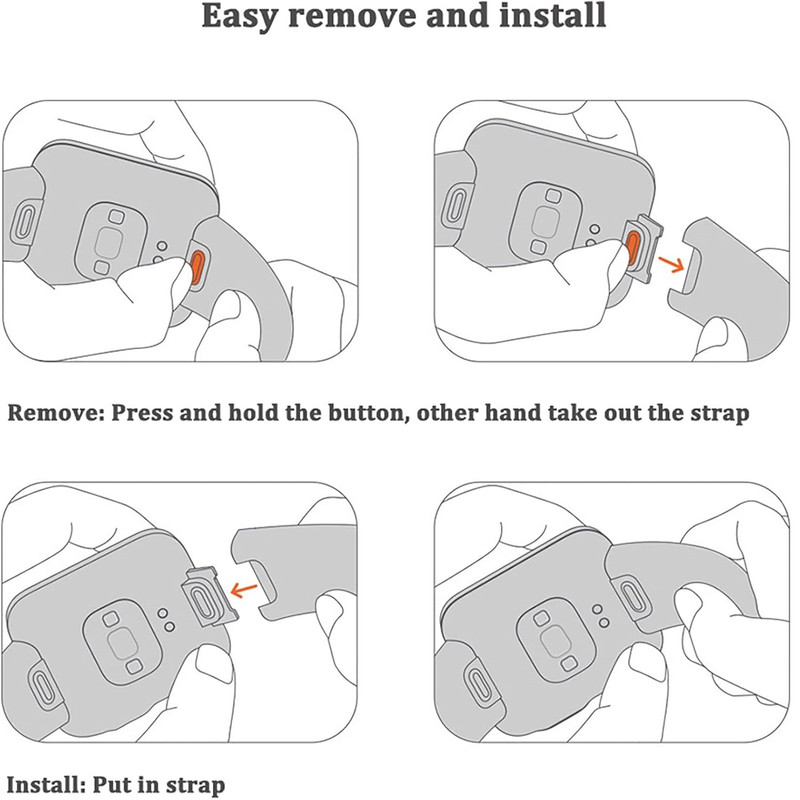 Easy remove and install

Remove: Press and hold the button, other hand take out the strap

Install: Put in strap