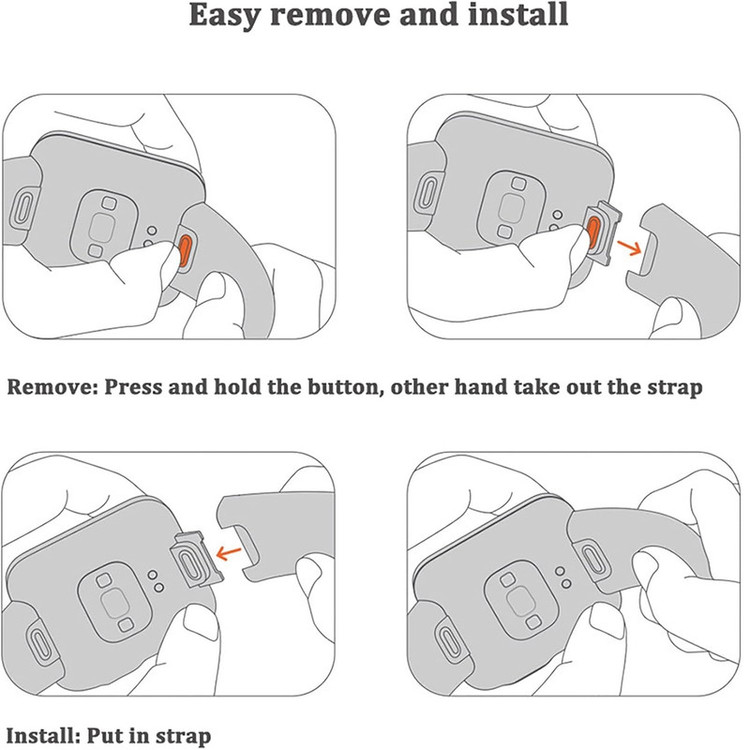 Easy remove and install

Remove: Press and hold the button, other hand take out the strap

Install: Put in strap