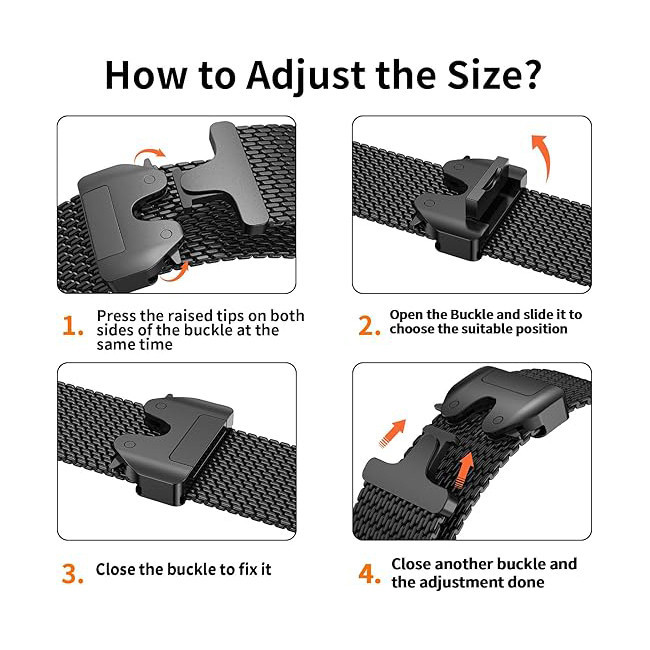 How to Adjust the Size?

1. Press the raised tips on both sides of the buckle at the same time

2. Open the Buckle and slide it to choose the suitable position

3. Close the buckle to fix it

4. Close another buckle and the adjustment done