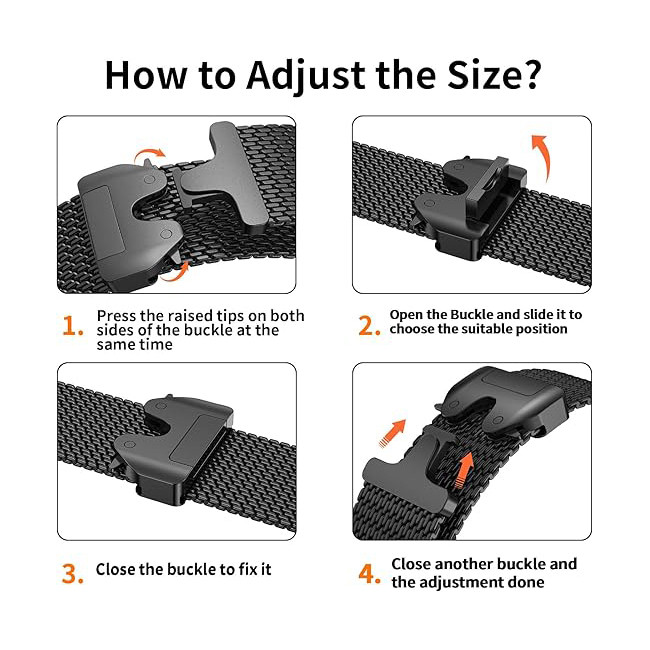 How to Adjust the Size?

1. Press the raised tips on both sides of the buckle at the same time

2. Open the Buckle and slide it to choose the suitable position

3. Close the buckle to fix it

4. Close another buckle and the adjustment done