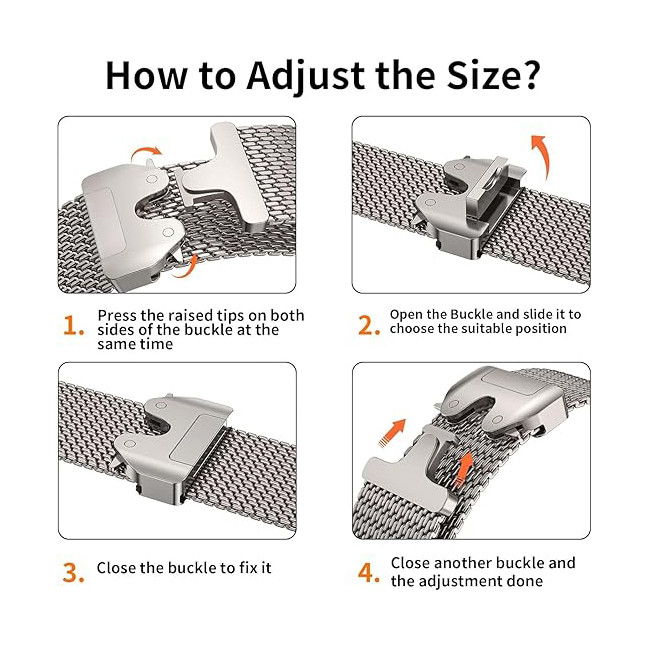 How to Adjust the Size?

1. Press the raised tips on both sides of the buckle at the same time

2. Open the Buckle and slide it to choose the suitable position

3. Close the buckle to fix it

4. Close another buckle and the adjustment done