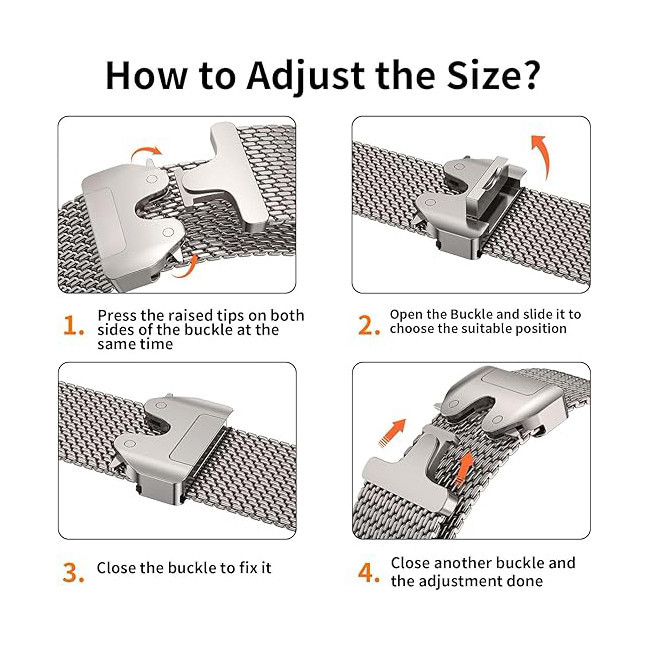 How to Adjust the Size?

1. Press the raised tips on both sides of the buckle at the same time

2. Open the Buckle and slide it to choose the suitable position

3. Close the buckle to fix it

4. Close another buckle and the adjustment done