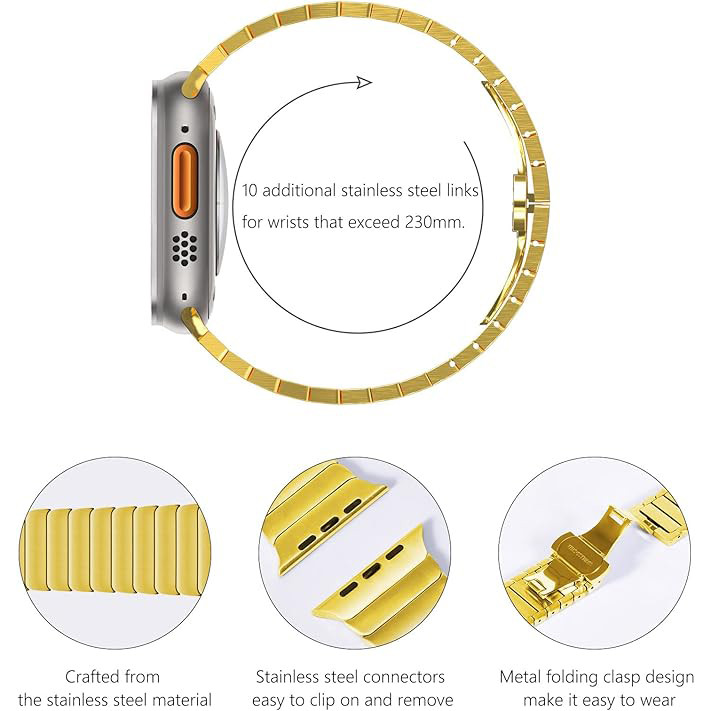 10 additional stainless steel links for wrists that exceed 230mm.

Crafted from the stainless steel material

Stainless steel connectors easy to clip on and remove

Metal folding clasp design make it easy to wear